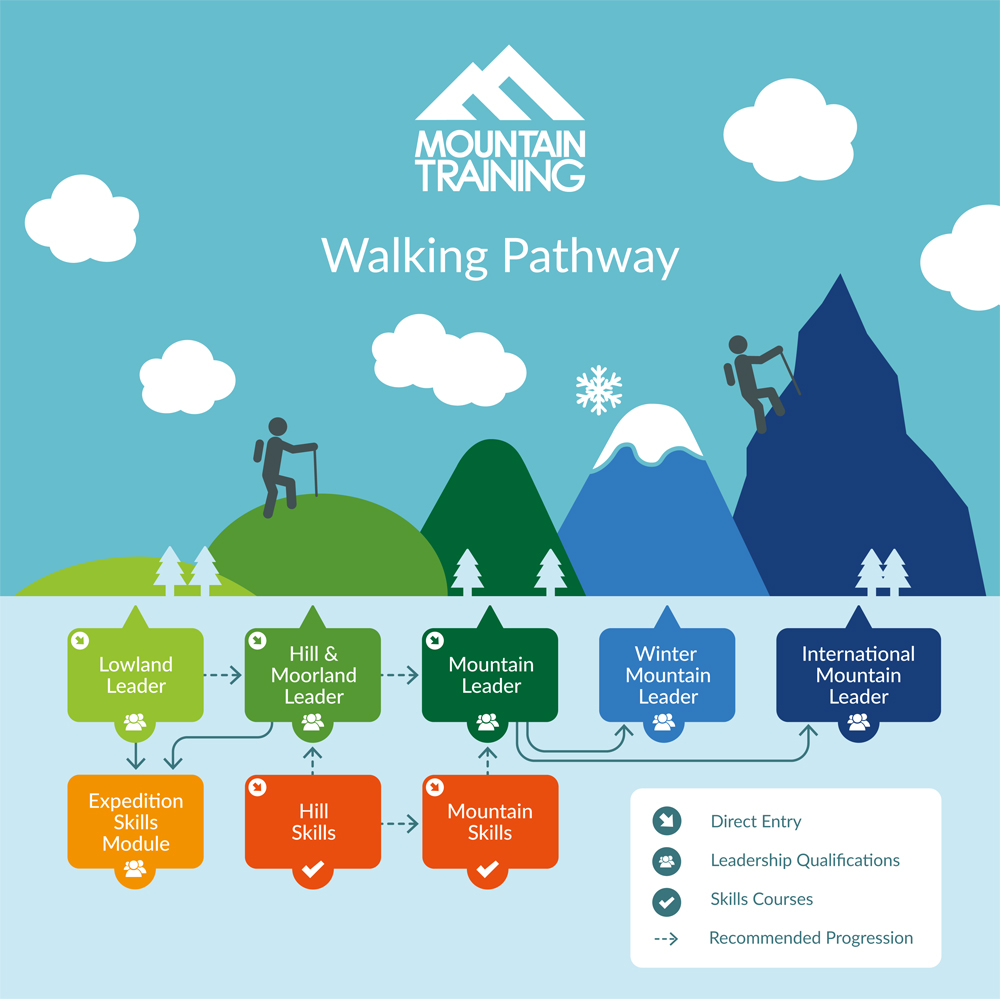 MOUNTAIN TRAINING

Walking Pathway

Lowland Leader

Hill & Moorland Leader

Mountain Leader

Winter Mountain Leader

International Mountain Leader

Expedition Skills Module

Hill Skills

Mountain Skills

Direct Entry

Leadership Qualifications

Skills Courses

Recommended Progression